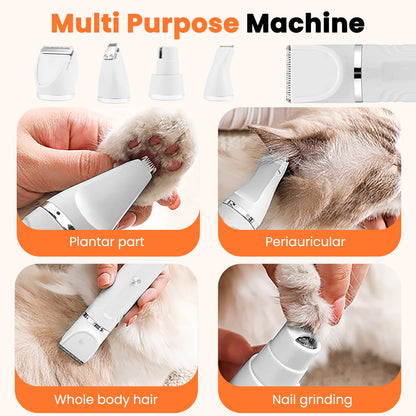 Multi Purpose Machine

Plantar part

Periauricular

Whole body hair

Nail grinding